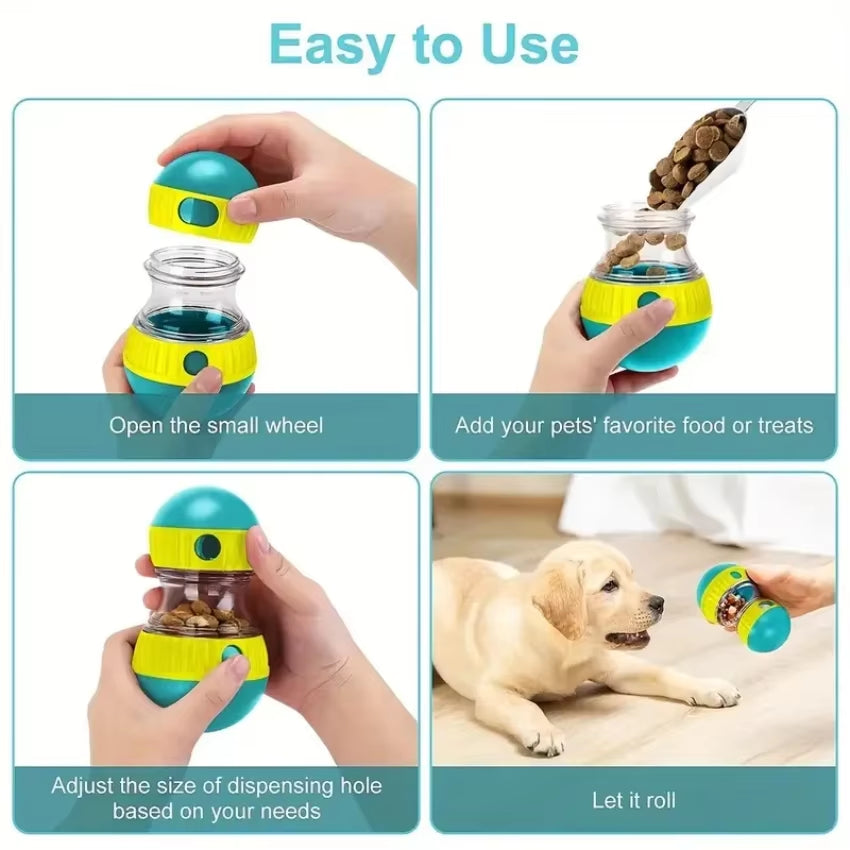 Easy to Use

Open the small wheel

Add your pets' favorite food or treats

Adjust the size of dispensing hole based on your needs

Let it roll